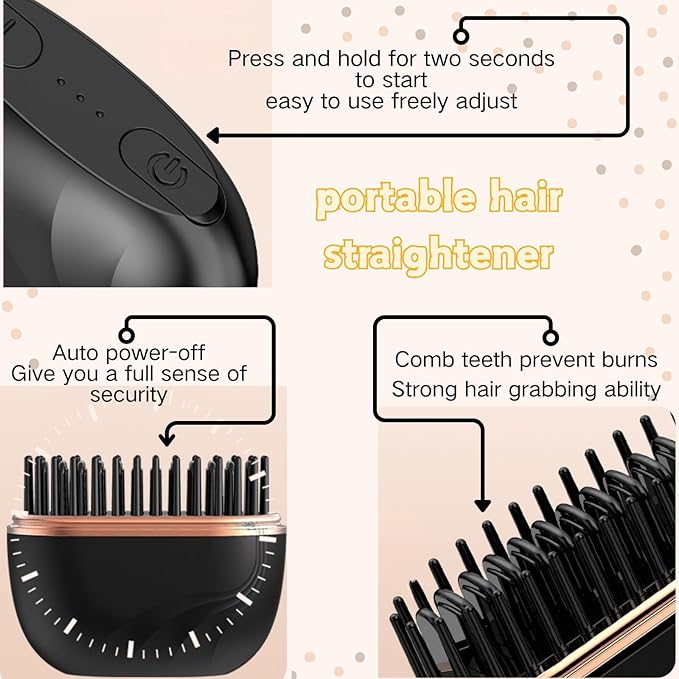 Press and hold for two seconds
to start
easy to use freely adjust

portable hair straightener

Auto power-off
Give you a full sense of security

Comb teeth prevent burns
Strong hair grabbing ability